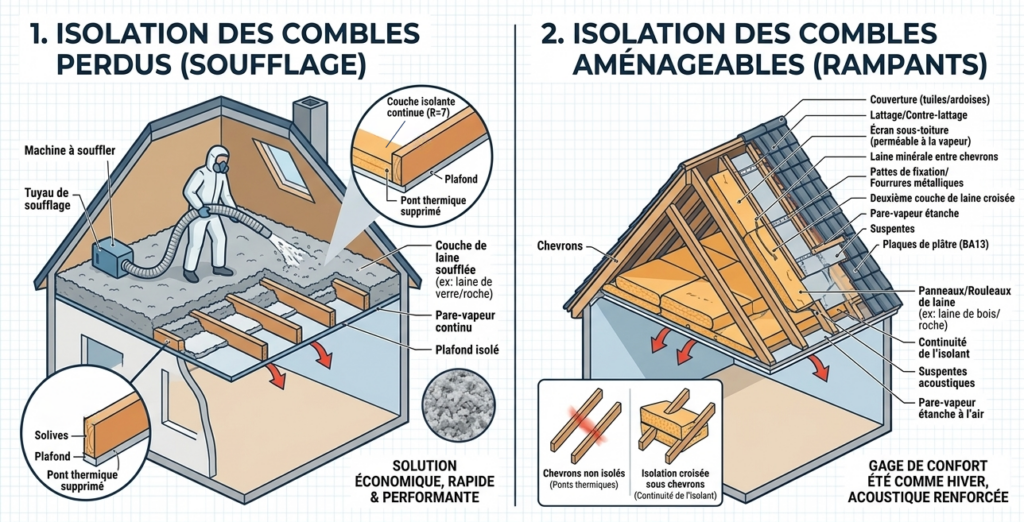 1. ISOLATION DES COMBLES PERDUS (SOUFFLAGE)

Machine à souffler

Tuyau de soufflage

Couche isolante continue (R=7)

Plafond

Pont thermique supprimé

Couche de laine soufflée (ex: laine de verre/roche)

Pare-vapeur continu

Plafond isolé

Solives

Plafond

Pont thermique supprimé

SOLUTION ÉCONOMIQUE, RAPIDE & PERFORMANTE

2. ISOLATION DES COMBLES AMÉNAGEABLES (RAMPANTS)

Couverture (tuiles/ardoises)

Lattage/Contre-lattage

Écran sous-toiture (perméable à la vapeur)

Laine minérale entre chevrons

Pattes de fixation/ Fourrures métalliques

Deuxième couche de laine croisée

Pare-vapeur étanche

Suspentes

Plaques de plâtre (BA13)

Chevrons

Panneaux/Rouleaux de laine (ex: laine de bois/ roche)

Continuité de l'isolant

Suspentes acoustiques

Pare-vapeur étanche à l'air

Chevrons non isolés (Ponts thermiques)

Isolation croisée sous chevrons (Continuité de l'isolant)

GAGE DE CONFORT ÉTÉ COMME HIVER, ACOUSTIQUE RENFORCÉE